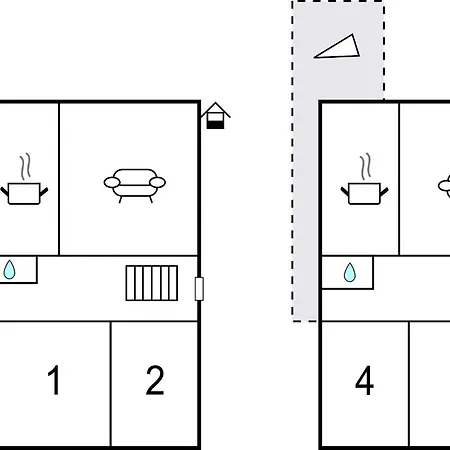 1
2
4